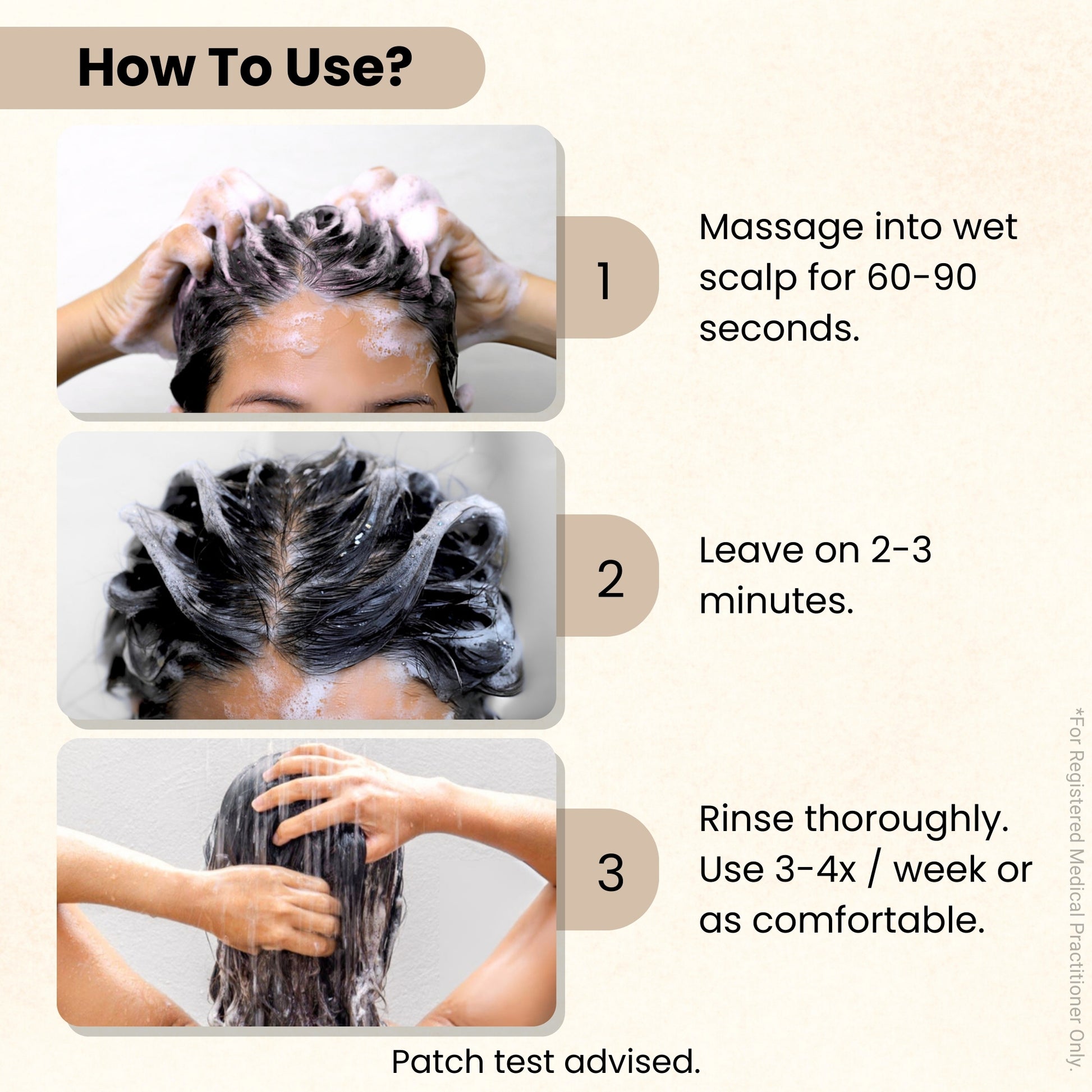 How To Use?

1

Massage into wet scalp for 60-90 seconds.

2

Leave on 2-3 minutes.

3

Rinse thoroughly. Use 3-4x / week or as comfortable.

Patch test advised.

*For Registered Medical Practitioner Only.