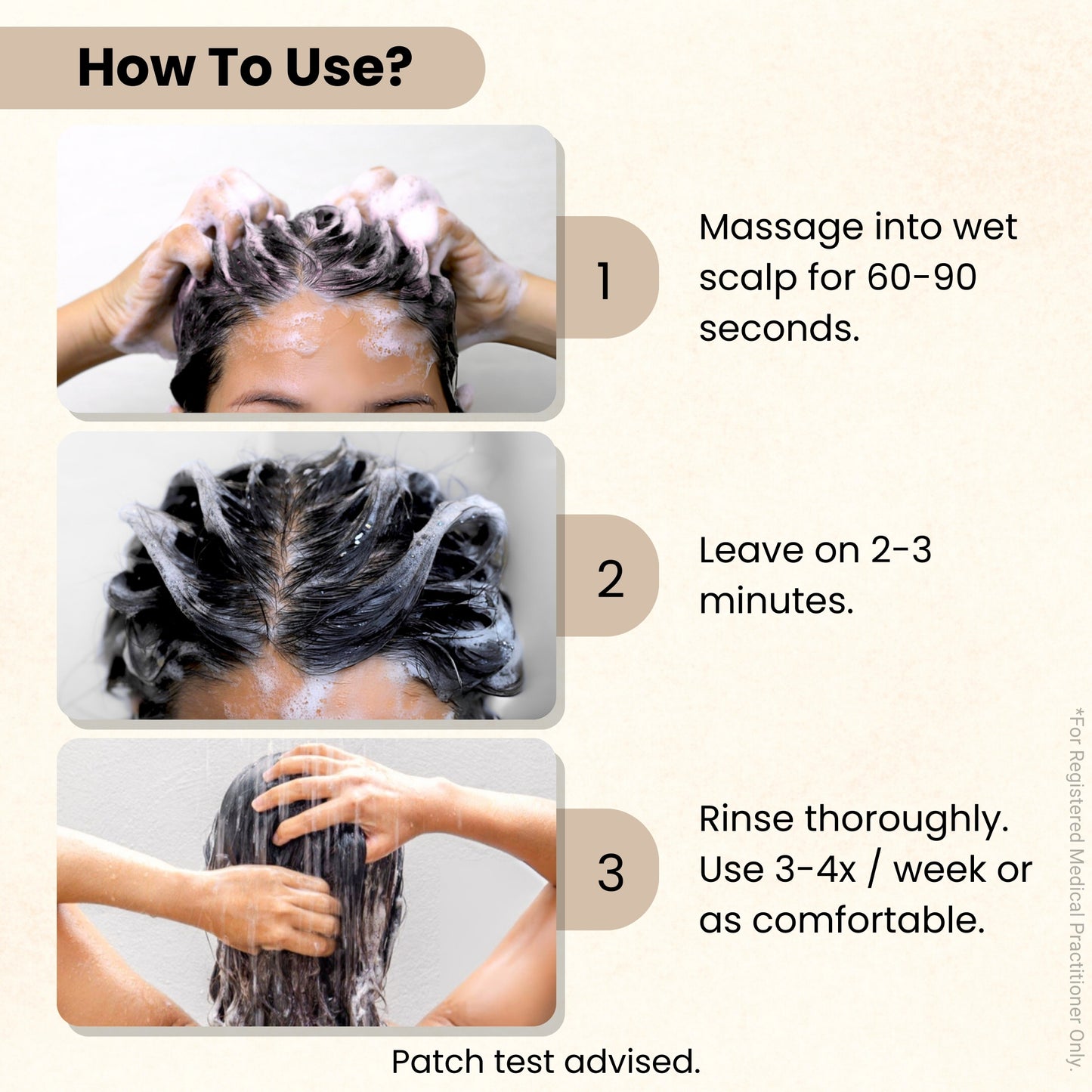 How To Use?

1

Massage into wet scalp for 60-90 seconds.

2

Leave on 2-3 minutes.

3

Rinse thoroughly. Use 3-4x / week or as comfortable.

Patch test advised.

*For Registered Medical Practitioner Only.